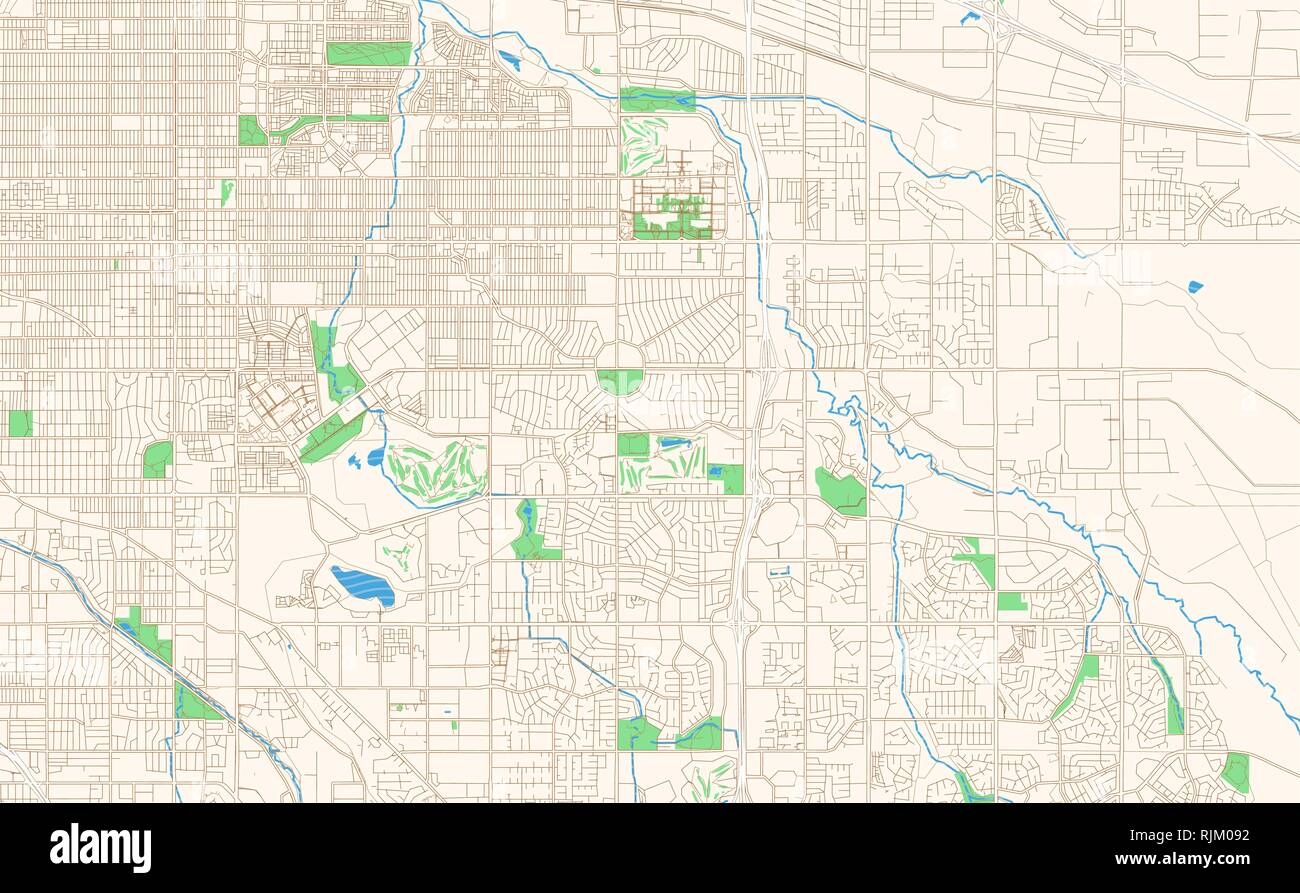 alamy

Image ID: RJM092
www.alamy.com